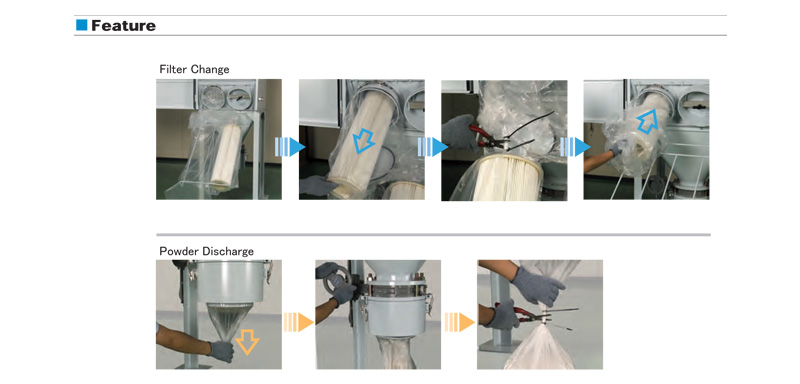 Feature

Filter Change

Powder Discharge